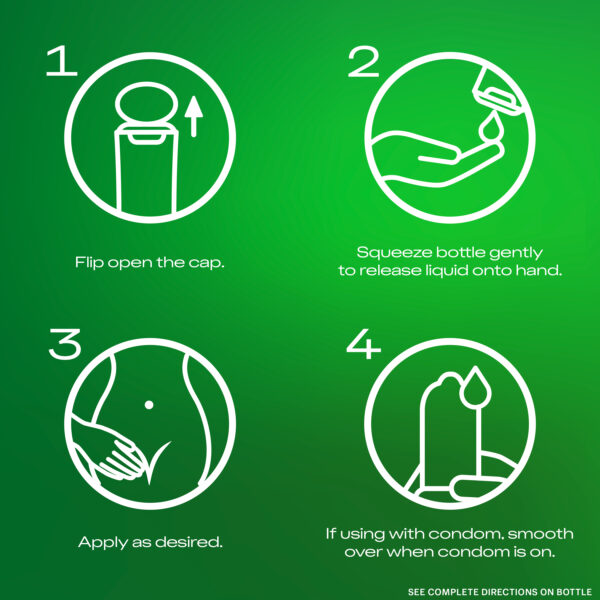 1

Flip open the cap.

2

Squeeze bottle gently to release liquid onto hand.

3

Apply as desired.

4

If using with condom, smooth over when condom is on.

SEE COMPLETE DIRECTIONS ON BOTTLE