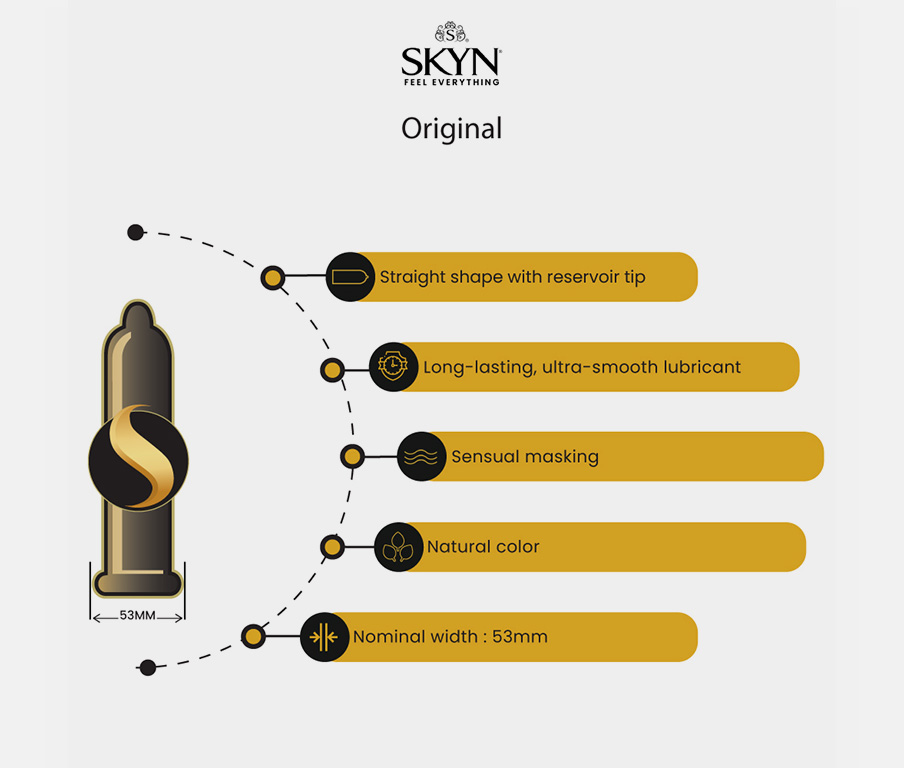 SKYN®
FEEL EVERYTHING

Original

Straight shape with reservoir tip

Long-lasting, ultra-smooth lubricant

Sensual masking

Natural color

Nominal width : 53mm

53MM